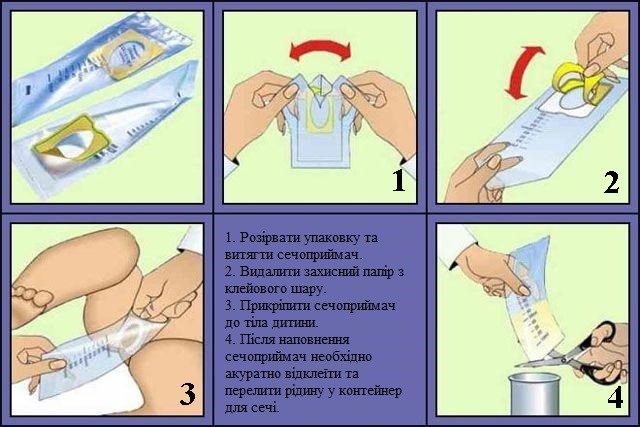 1

2

3

1. Розірвати упаковку та витягти сечоприймач.
2. Видалити захисний папір з клейового шару.
3. Прикріпити сечоприймач до тіла дитини.
4. Після наповнення сечоприймач необхідно акуратно відклеїти та перелити рідину у контейнер для сечі.

4